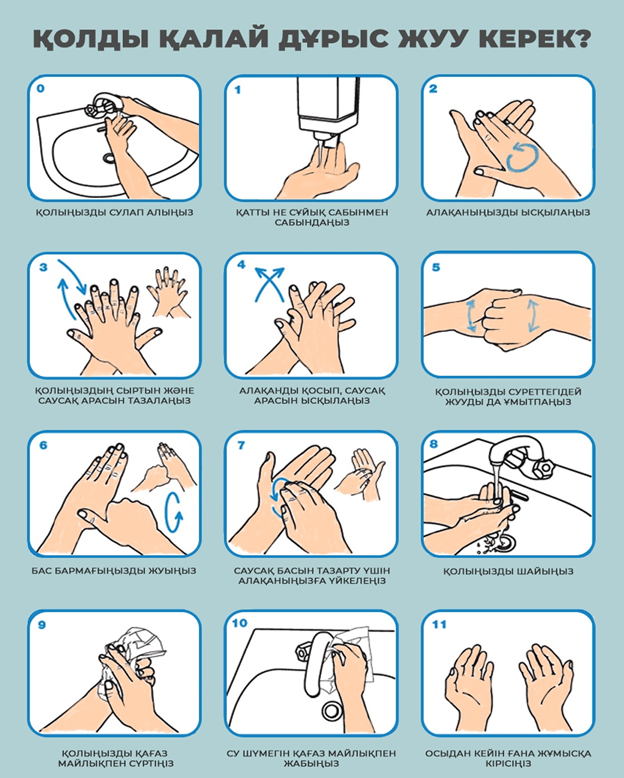 ҚОЛДЫ ҚАЛАЙ ДҰРЫС ЖУУ КЕРЕК?

0
ҚОЛЫҢЫЗДЫ СУЛАП АЛЫҢЫЗ

1
ҚАТТЫ НЕ СҰЙЫҚ САБЫНМЕН САБЫНДАҢЫЗ

2
АЛАҚАНЫҢЫЗДЫ ЫСҚЫЛАҢЫЗ

3
ҚОЛЫҢЫЗДЫҢ СЫРТЫН ЖӘНЕ САУСАҚ АРАСЫН ТАЗАЛАҢЫЗ

4
АЛАҚАНДЫ ҚОСЫП, САУСАҚ АРАСЫН ЫСҚЫЛАҢЫЗ

5
ҚОЛЫҢЫЗДЫ СУРЕТТЕГІДЕЙ ЖУУДЫ ДА ҰМЫТПАҢЫЗ

6
БАС БАРМАҒЫҢЫЗДЫ ЖУЫҢЫЗ

7
САУСАҚ БАСЫН ТАЗАРТУ ҮШІН АЛАҚАНЫҢЫЗҒА ҮЙКЕЛЕҢІЗ

8
ҚОЛЫҢЫЗДЫ ШАЙЫҢЫЗ

9
ҚОЛЫҢЫЗДЫ ҚАҒАЗ МАЙЛЫҚПЕН СҮРТІҢІЗ

10
СУ ШҮМЕГІН ҚАҒАЗ МАЙЛЫҚПЕН ЖАБЫҢЫЗ

11
ОСЫДАН КЕЙІН ҒАНА ЖҰМЫСҚА КІРІСІҢІЗ